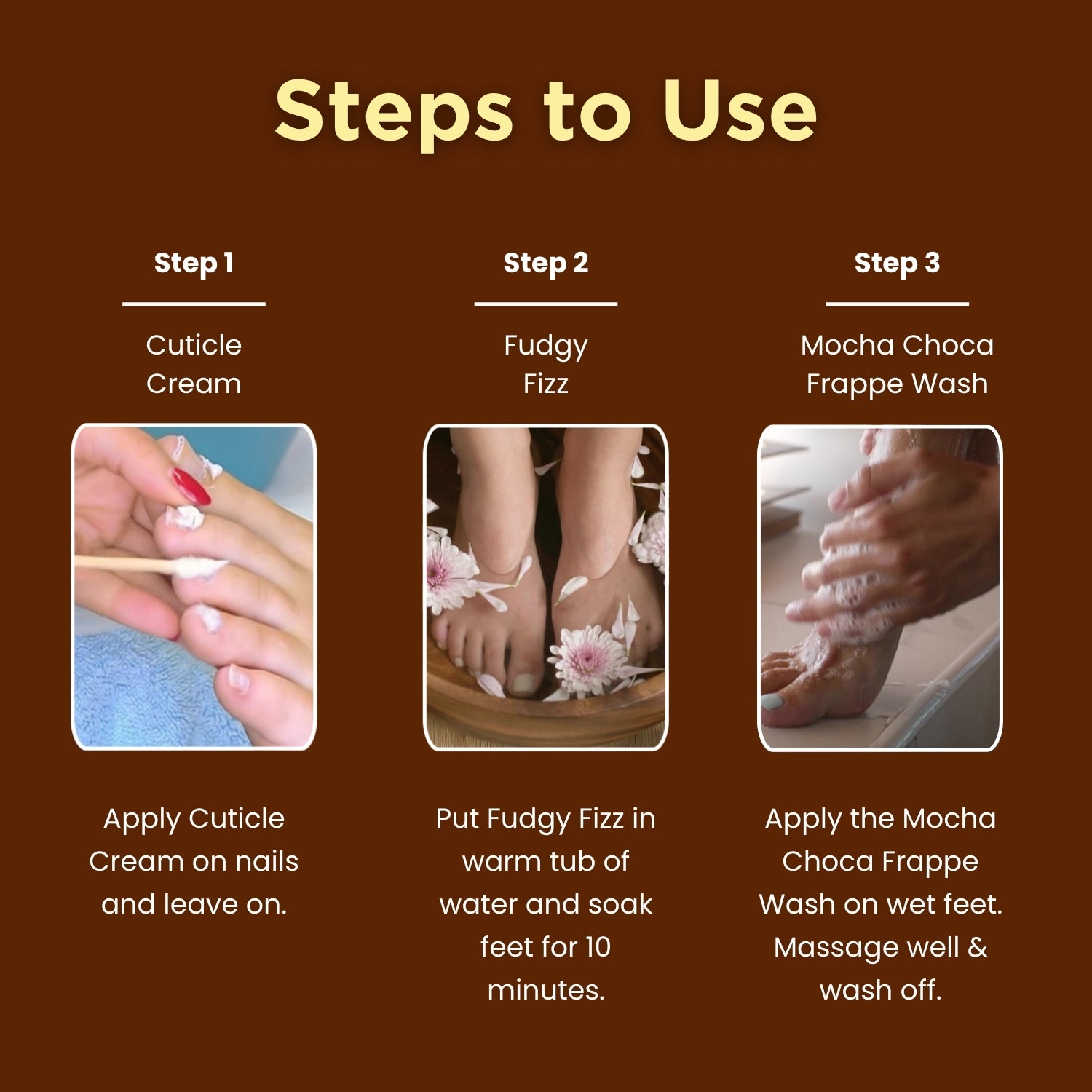 Steps to Use

Step 1

Cuticle Cream

Apply Cuticle Cream on nails and leave on.

Step 2

Fudgy Fizz

Put Fudgy Fizz in warm tub of water and soak feet for 10 minutes.

Step 3

Mocha Choca Frappe Wash

Apply the Mocha Choca Frappe Wash on wet feet. Massage well & wash off.