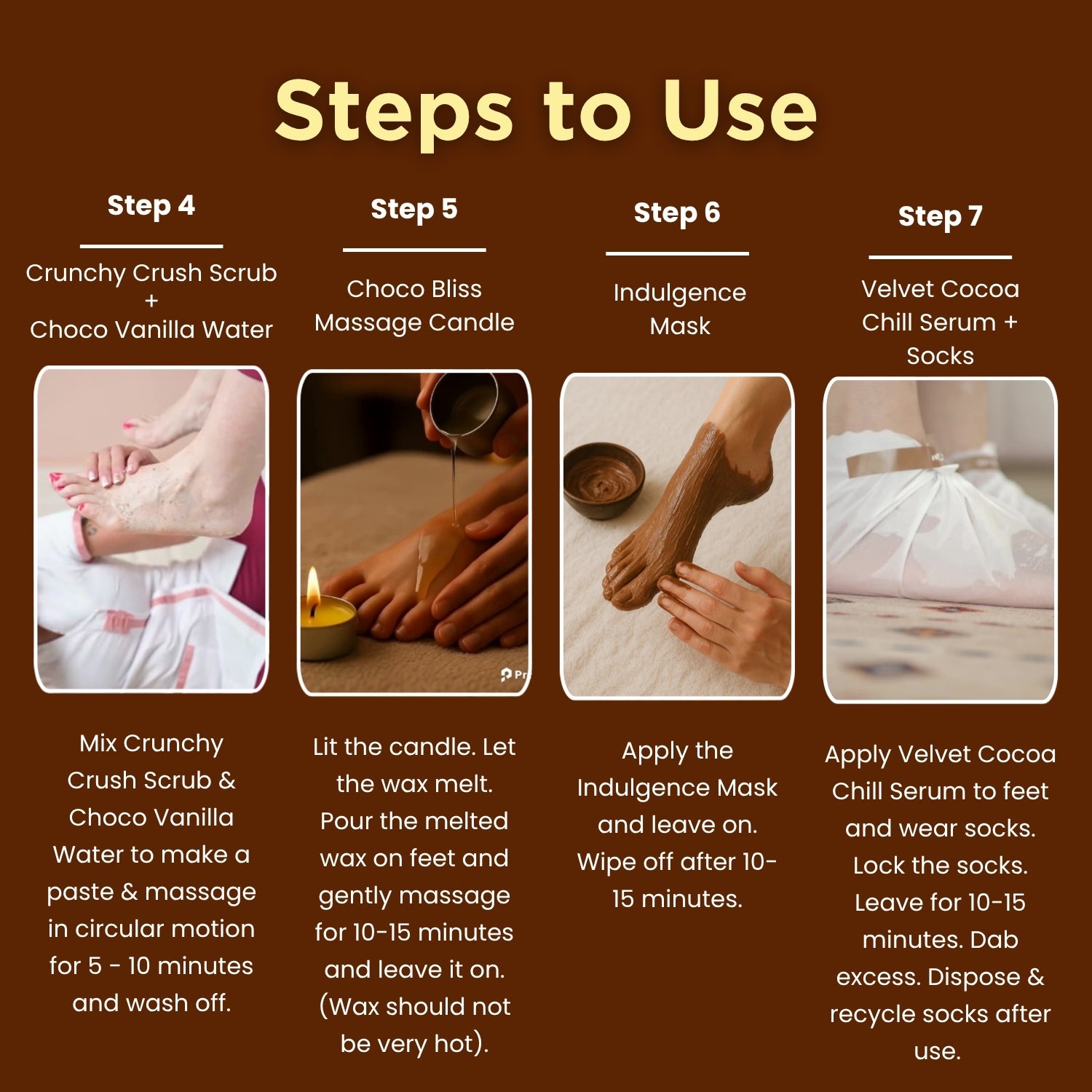 Steps to Use

Step 4

Crunchy Crush Scrub + Choco Vanilla Water

Mix Crunchy Crush Scrub & Choco Vanilla Water to make a paste & massage in circular motion for 5 - 10 minutes and wash off.

Step 5

Choco Bliss Massage Candle

Pr

Lit the candle. Let the wax melt. Pour the melted wax on feet and gently massage for 10-15 minutes and leave it on. (Wax should not be very hot).

Step 6

Indulgence Mask

Apply the Indulgence Mask and leave on. Wipe off after 10-15 minutes.

Step 7

Velvet Cocoa Chill Serum + Socks

Apply Velvet Cocoa Chill Serum to feet and wear socks. Lock the socks. Leave for 10-15 minutes. Dab excess. Dispose & recycle socks after use.