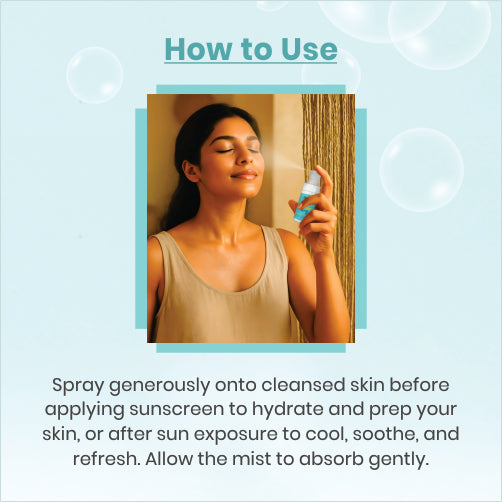 How to Use

Spray generously onto cleansed skin before applying sunscreen to hydrate and prep your skin, or after sun exposure to cool, soothe, and refresh. Allow the mist to absorb gently.