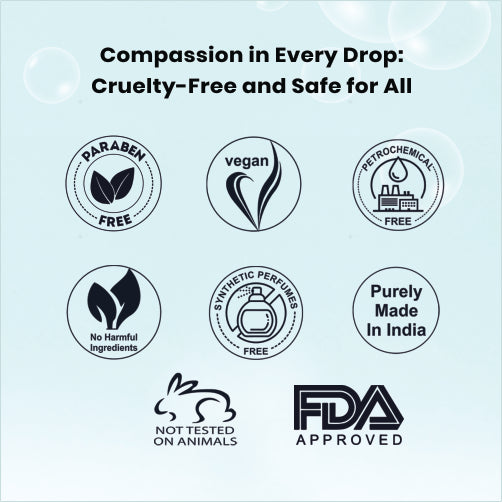 Compassion in Every Drop:
Cruelty-Free and Safe for All

PARABEN
FREE

vegan

PETROCHEMICAL
FREE

No Harmful
Ingredients

SYNTHETIC PERFUMES
FREE

Purely
Made
In India

NOT TESTED
ON ANIMALS

FDA
APPROVED